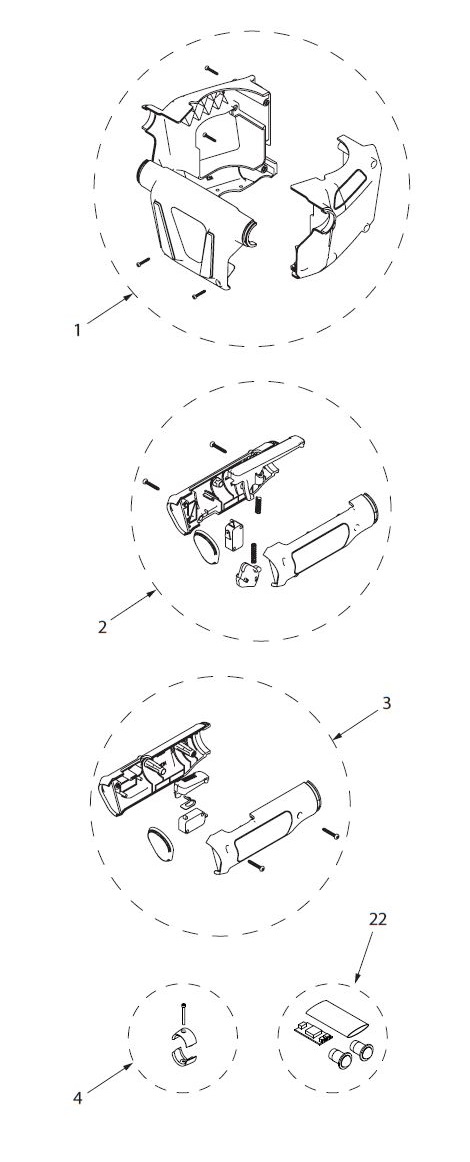 1

2

3

22

4